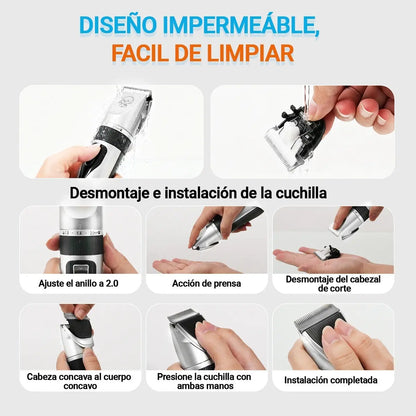 DISEÑO IMPERMEÁBLE,
FACIL DE LIMPIAR

Desmontaje e instalación de la cuchilla

Ajuste el anillo a 2.0

Acción de prensa

Desmontaje del cabezal de corte

Cabeza concava al cuerpo concavo

Presione la cuchilla con ambas manos

Instalación completada